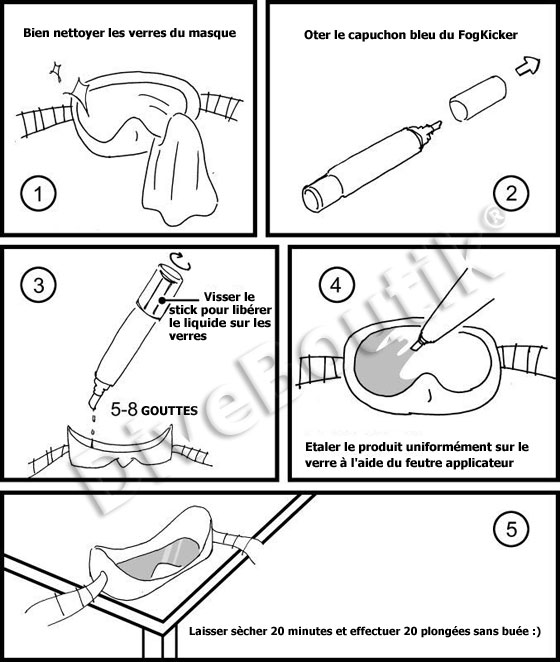 Bien nettoyer les verres du masque

1

Oter le capuchon bleu du FogKicker

2

3

Visser le stick pour libérer le liquide sur les verres

5-8 GOUTTES

4

Etaler le produit uniformément sur le verre à l'aide du feutre applicateur

5

Laisser sècher 20 minutes et effectuer 20 plongées sans buée :)

DiveBoutik®